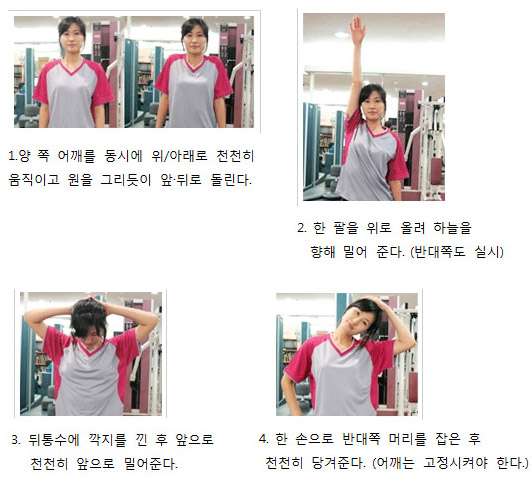 1.양 쪽 어깨를 동시에 위/아래로 천천히 움직이고 원을 그리듯이 앞·뒤로 돌린다.

2. 한 팔을 위로 올려 하늘을 향해 밀어 준다. (반대쪽도 실시)

3. 뒤통수에 깍지를 낀 후 앞으로 천천히 앞으로 밀어준다.

4. 한 손으로 반대쪽 머리를 잡은 후 천천히 당겨준다. (어깨는 고정시켜야 한다.)