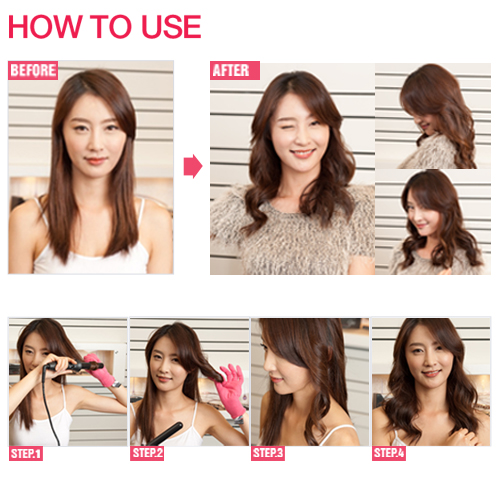 HOW TO USE

BEFORE

AFTER

STEP.1

STEP.2

STEP.3

STEP.4