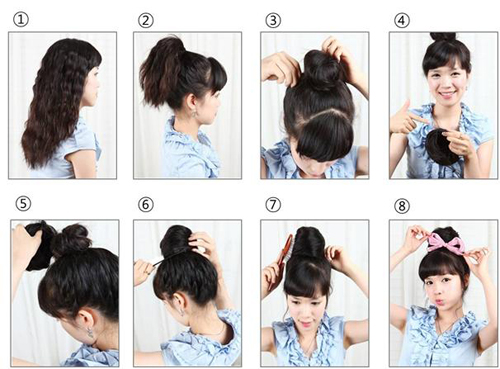 ①

②

③

④

⑤

⑥

⑦

⑧