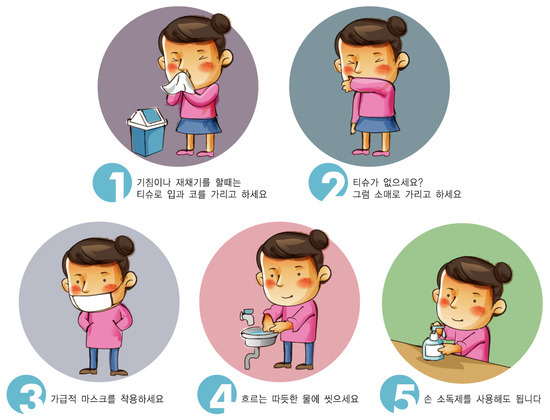 1 기침이나 재채기를 할때는
티슈로 입과 코를 가리고 하세요

2 티슈가 없으세요?
그럼 소매로 가리고 하세요

3 가급적 마스크를 착용하세요

4 흐르는 따듯한 물에 씻으세요

5 손 소독제를 사용해도 됩니다