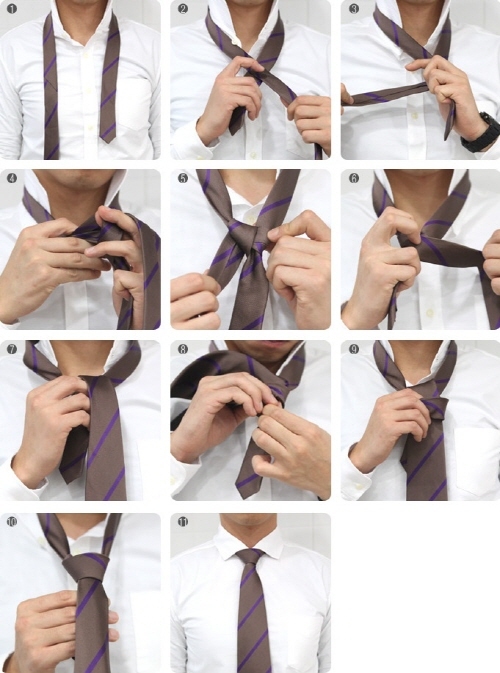 ❶
❷
❸
❹
❺
❻
❼
❽
❾
❿
⓫