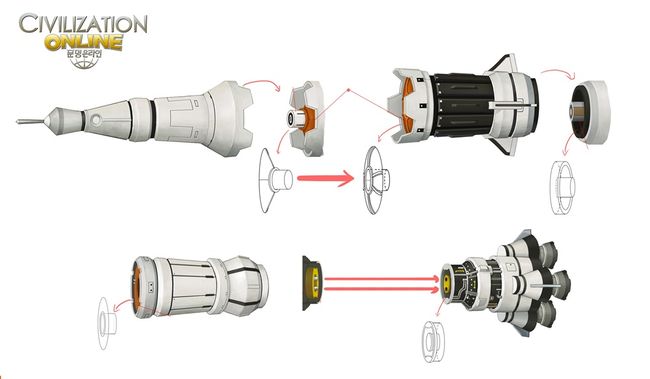 CIVILIZATION
ONLINE
문명온라인