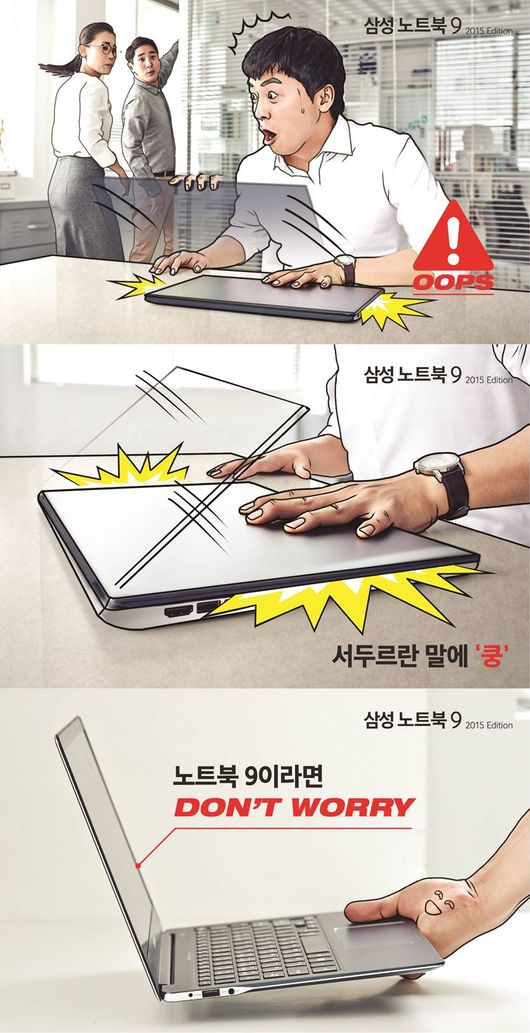 삼성 노트북 9 2015 Edition

OOPS

삼성 노트북 9 2015 Edition

서두르란 말에 '쿵'

삼성 노트북 9 2015 Edition

노트북 9이라면
DON'T WORRY